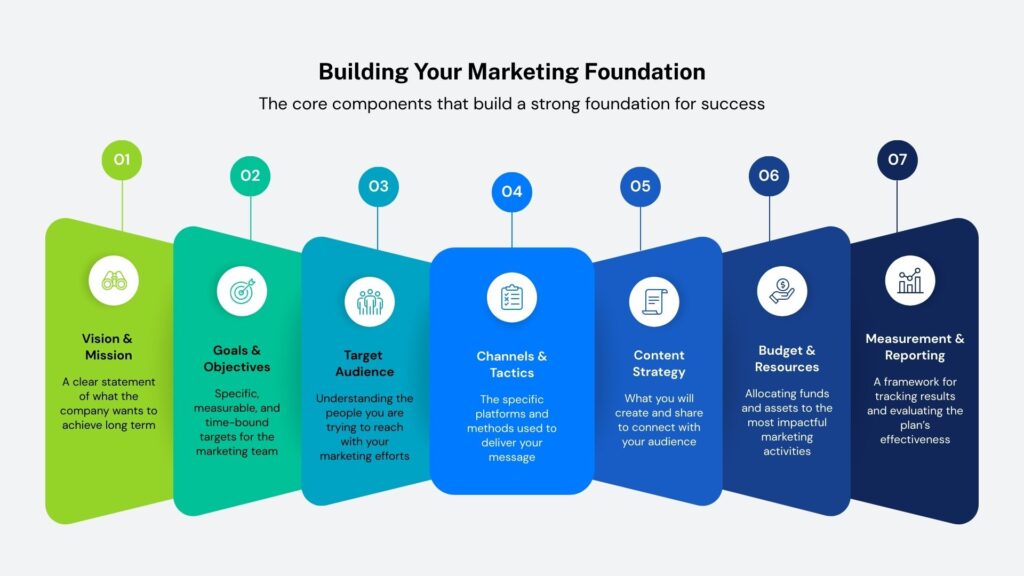 Building Your Marketing Foundation

The core components that build a strong foundation for success

01

Vision & Mission

A clear statement of what the company wants to achieve long term

02

Goals & Objectives

Specific, measurable, and time-bound targets for the marketing team

03

Target Audience

Understanding the people you are trying to reach with your marketing efforts

04

Channels & Tactics

The specific platforms and methods used to deliver your message

05

Content Strategy

What you will create and share to connect with your audience

06

Budget & Resources

Allocating funds and assets to the most impactful marketing activities

07

Measurement & Reporting

A framework for tracking results and evaluating the plan's effectiveness